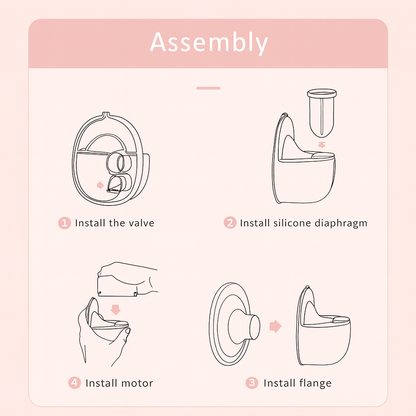 Assembly

1 Install the valve

2 Install silicone diaphragm

4 Install motor

3 Install flange