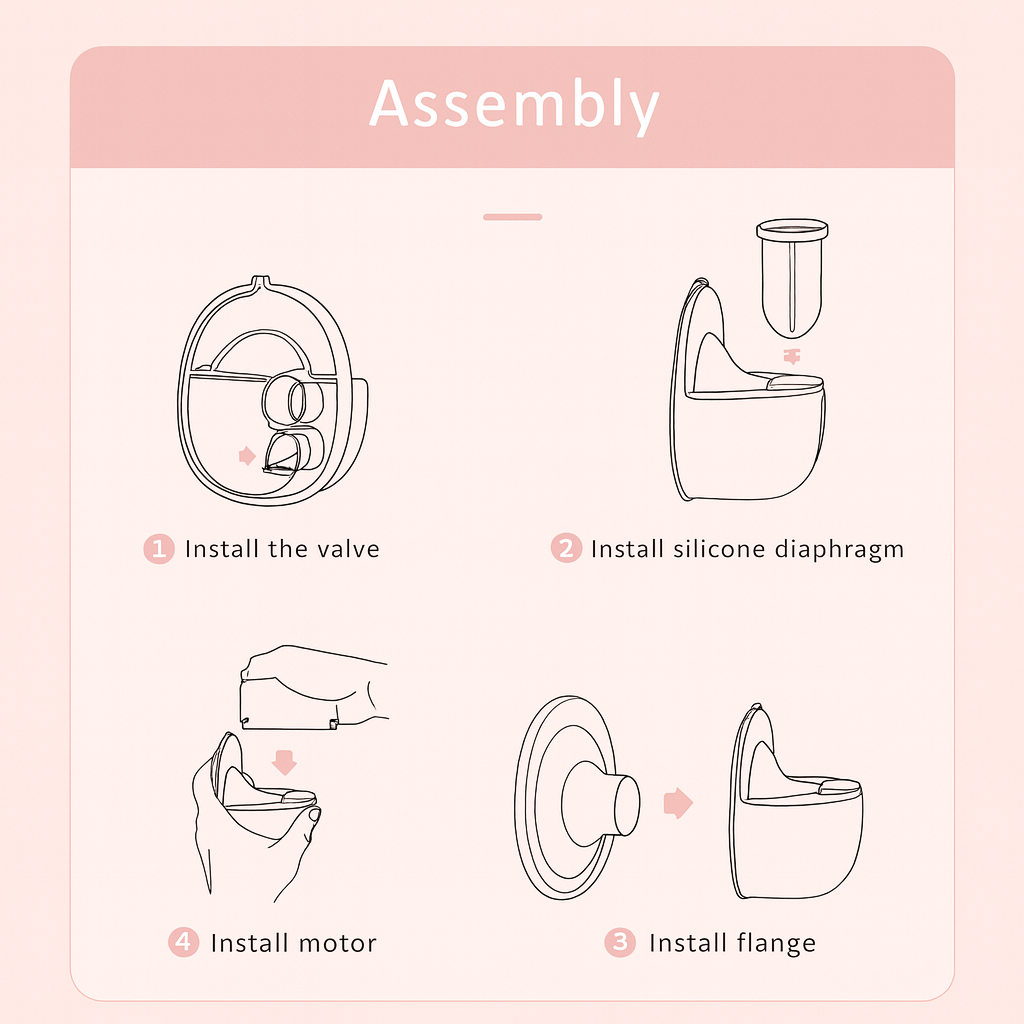 Assembly

1 Install the valve

2 Install silicone diaphragm

4 Install motor

3 Install flange